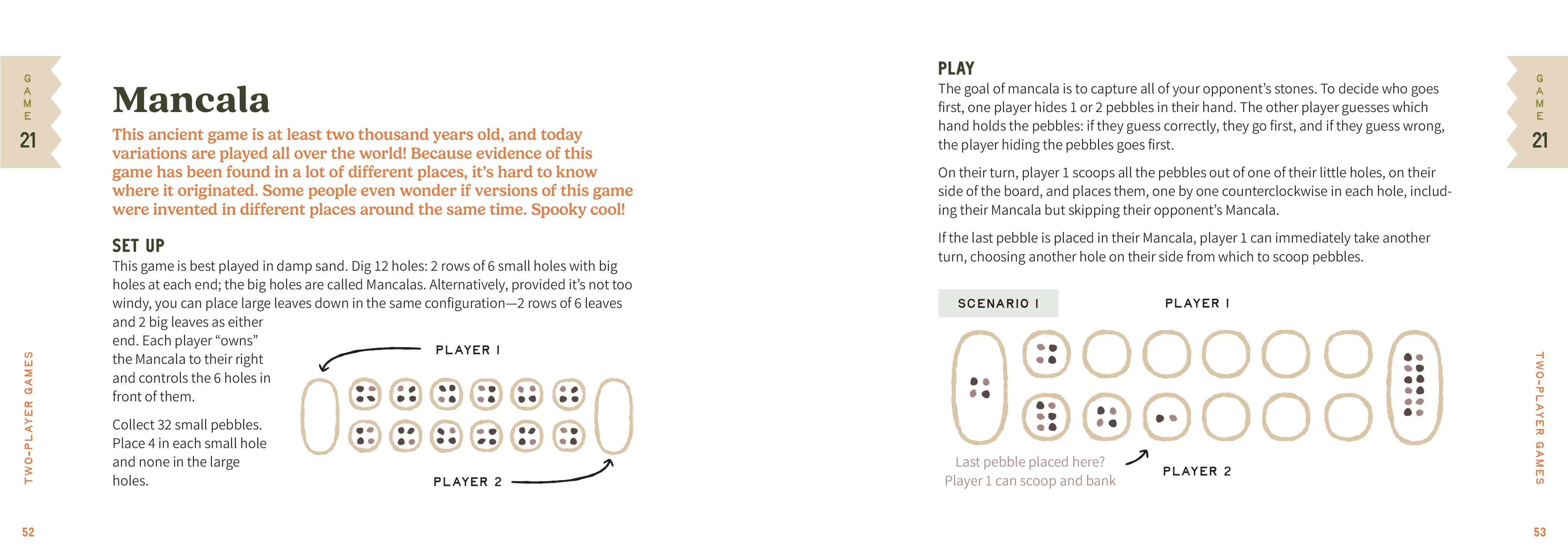 GAME 21

Mancala

This ancient game is at least two thousand years old, and today variations are played all over the world! Because evidence of this game has been found in a lot of different places, it's hard to know where it originated. Some people even wonder if versions of this game were invented in different places around the same time. Spooky cool!

SET UP

This game is best played in damp sand. Dig 12 holes: 2 rows of 6 small holes with big holes at each end; the big holes are called Mancalas. Alternatively, provided it's not too windy, you can place large leaves down in the same configuration—2 rows of 6 leaves and 2 big leaves as either end. Each player "owns" the Mancala to their right and controls the 6 holes in front of them.

Collect 32 small pebbles. Place 4 in each small hole and none in the large holes.

PLAYER 1

PLAYER 2

TWO-PLAYER GAMES

52

PLAY

The goal of mancala is to capture all of your opponent's stones. To decide who goes first, one player hides 1 or 2 pebbles in their hand. The other player guesses which hand holds the pebbles: if they guess correctly, they go first, and if they guess wrong, the player hiding the pebbles goes first.

On their turn, player 1 scoops all the pebbles out of one of their little holes, on their side of the board, and places them, one by one counterclockwise in each hole, including their Mancala but skipping their opponent's Mancala.

If the last pebble is placed in their Mancala, player 1 can immediately take another turn, choosing another hole on their side from which to scoop pebbles.

SCENARIO 1

PLAYER 1

Last pebble placed here? Player 1 can scoop and bank

PLAYER 2

GAME 21

TWO-PLAYER GAMES

53